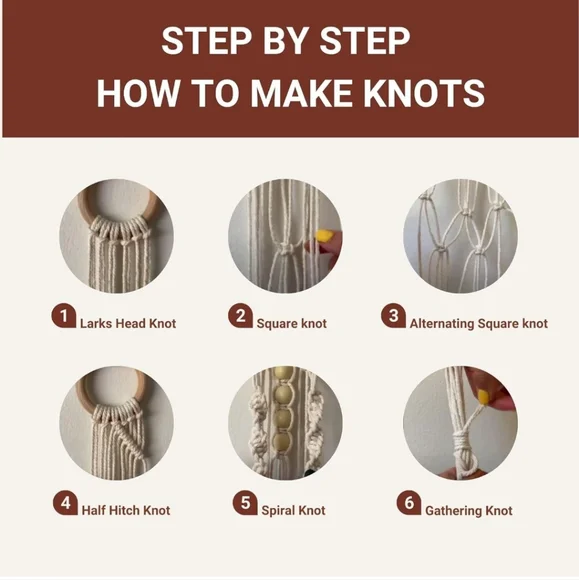 STEP BY STEP
HOW TO MAKE KNOTS

1 Larks Head Knot

2 Square knot

3 Alternating Square knot

4 Half Hitch Knot

5 Spiral Knot

6 Gathering Knot